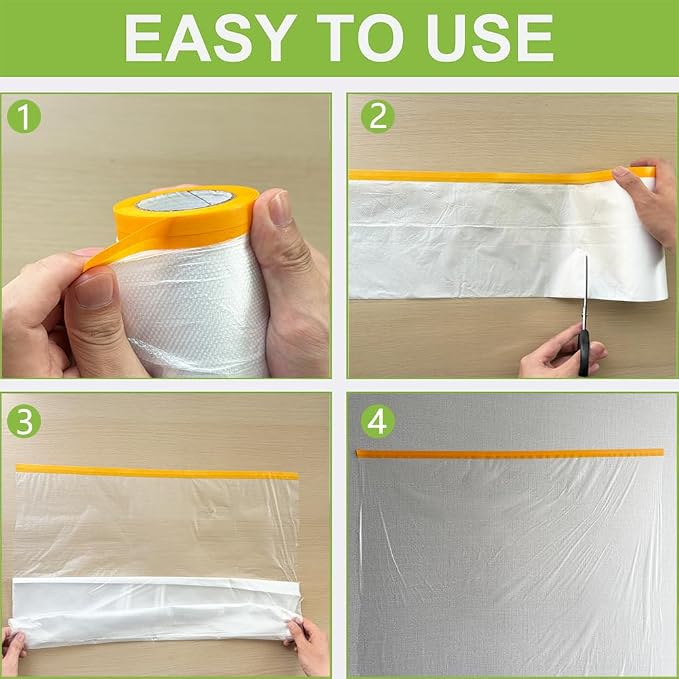 EASY TO USE

1

2

3

4