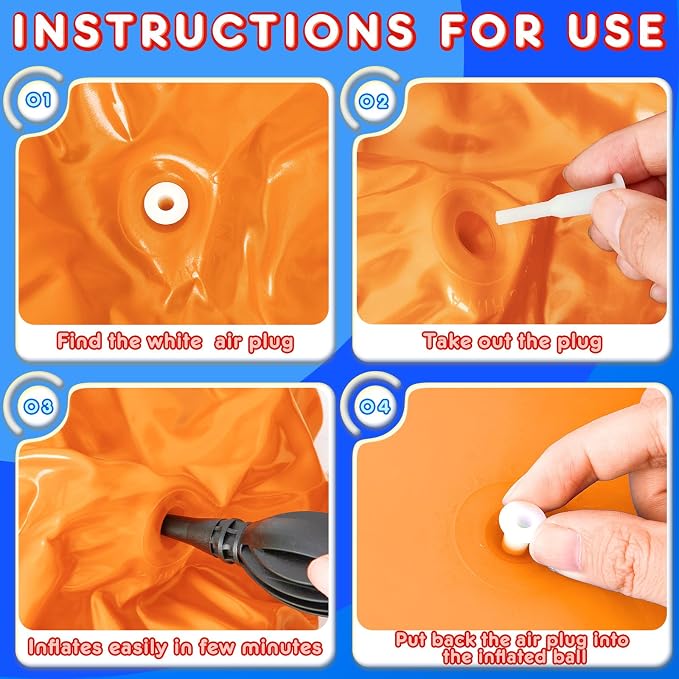 INSTRUCTIONS FOR USE

01

Find the white air plug

02

Take out the plug

03

Inflates easily in few minutes

04

Put back the air plug into the inflated ball