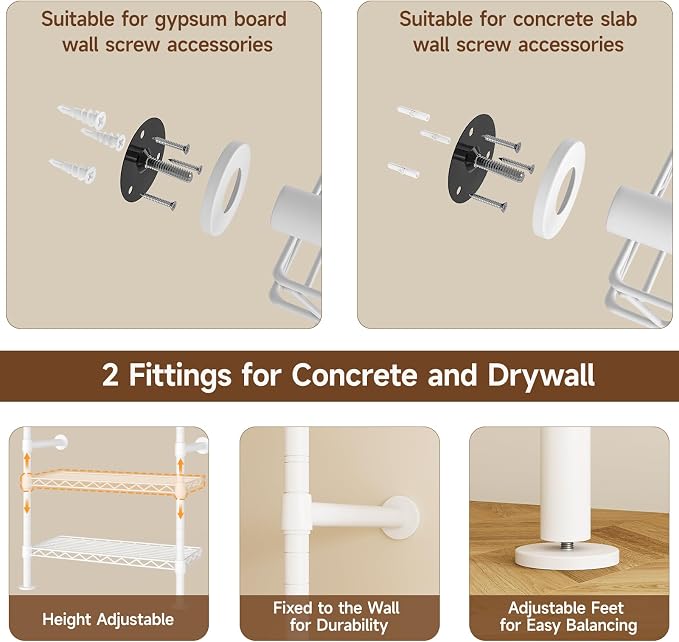 Suitable for gypsum board wall screw accessories

Suitable for concrete slab wall screw accessories

2 Fittings for Concrete and Drywall

Height Adjustable

Fixed to the Wall for Durability

Adjustable Feet for Easy Balancing