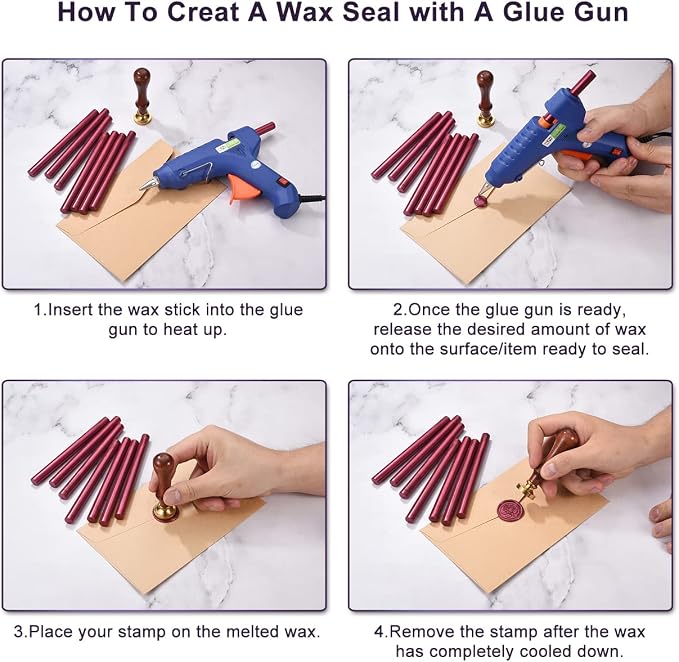 How To Creat A Wax Seal with A Glue Gun

1.Insert the wax stick into the glue gun to heat up.

2.Once the glue gun is ready, release the desired amount of wax onto the surface/item ready to seal.

3.Place your stamp on the melted wax.

4.Remove the stamp after the wax has completely cooled down.