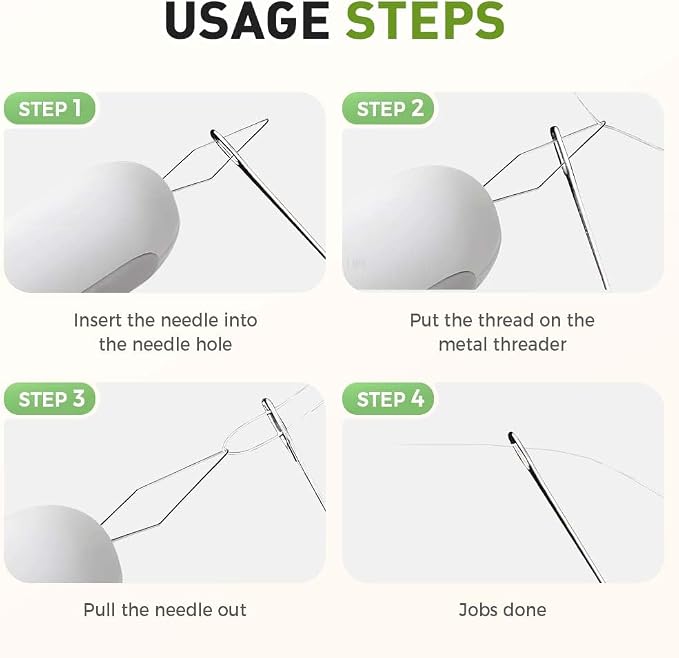 USAGE STEPS

STEP 1

Insert the needle into the needle hole

STEP 2

Put the thread on the metal threader

STEP 3

Pull the needle out

STEP 4

Jobs done