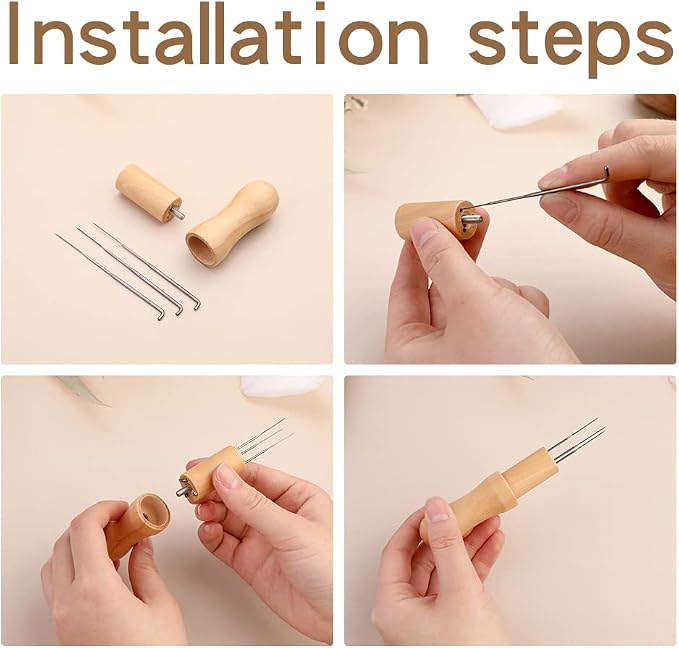 Installation steps