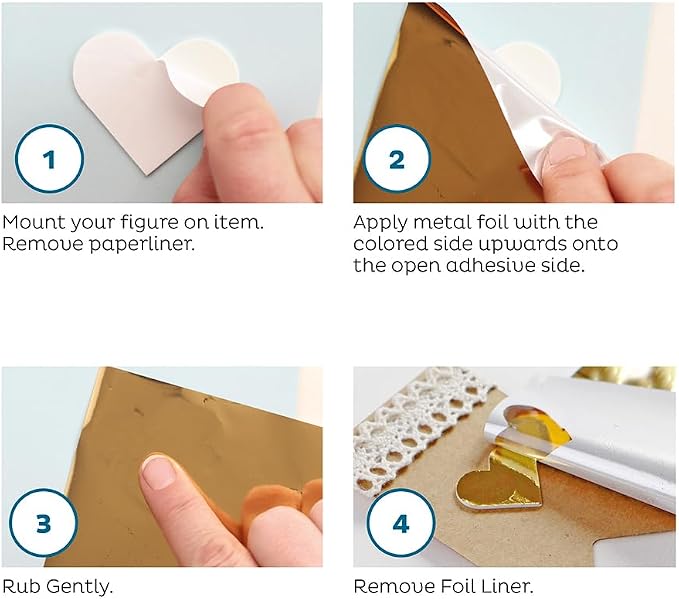 1

Mount your figure on item. Remove paperliner.

2

Apply metal foil with the colored side upwards onto the open adhesive side.

3

Rub Gently.

4

Remove Foil Liner.