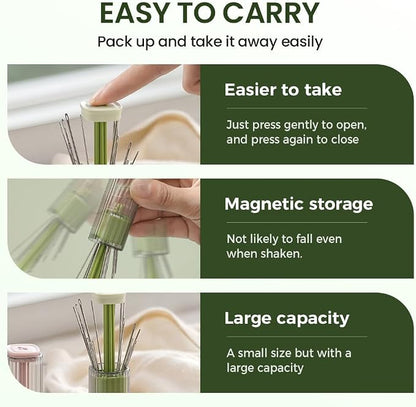 EASY TO CARRY

Pack up and take it away easily

Easier to take

Just press gently to open, and press again to close

Magnetic storage

Not likely to fall even when shaken.

Large capacity

A small size but with a large capacity