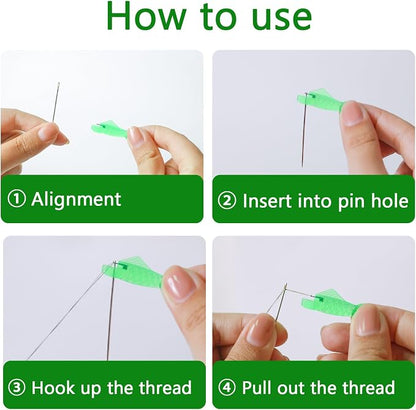 How to use

① Alignment

② Insert into pin hole

③ Hook up the thread

④ Pull out the thread