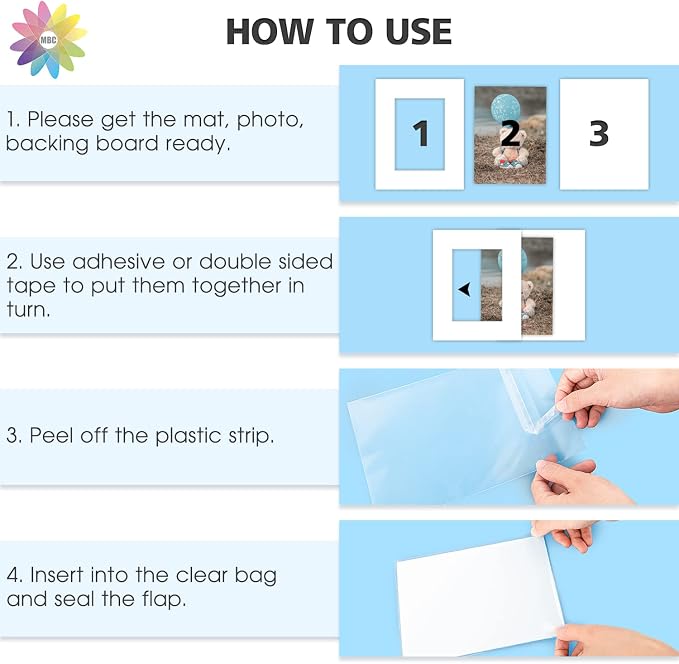 MBC

HOW TO USE

1. Please get the mat, photo, backing board ready.

1

2

3

2. Use adhesive or double sided tape to put them together in turn.

3. Peel off the plastic strip.

4. Insert into the clear bag and seal the flap.