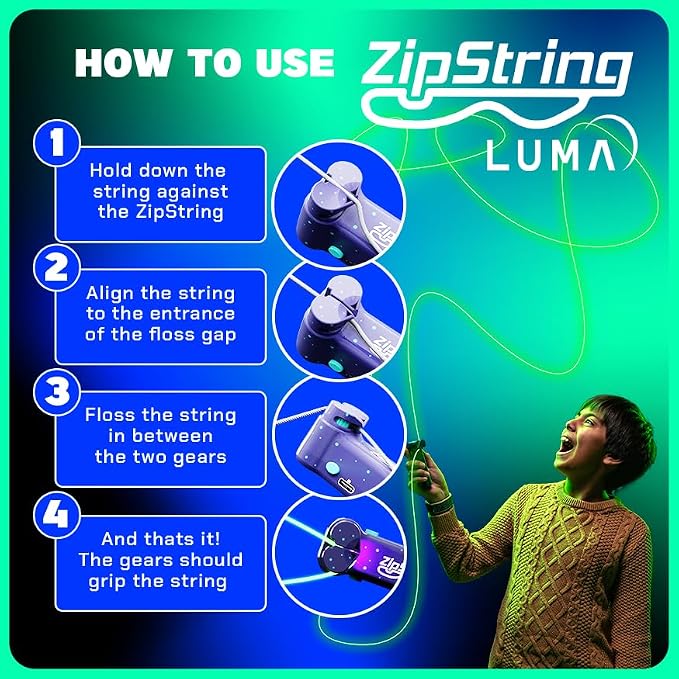 HOW TO USE ZipString LUMA

1
Hold down the string against the ZipString

2
Align the string to the entrance of the floss gap

3
Floss the string in between the two gears

4
And thats it! The gears should grip the string