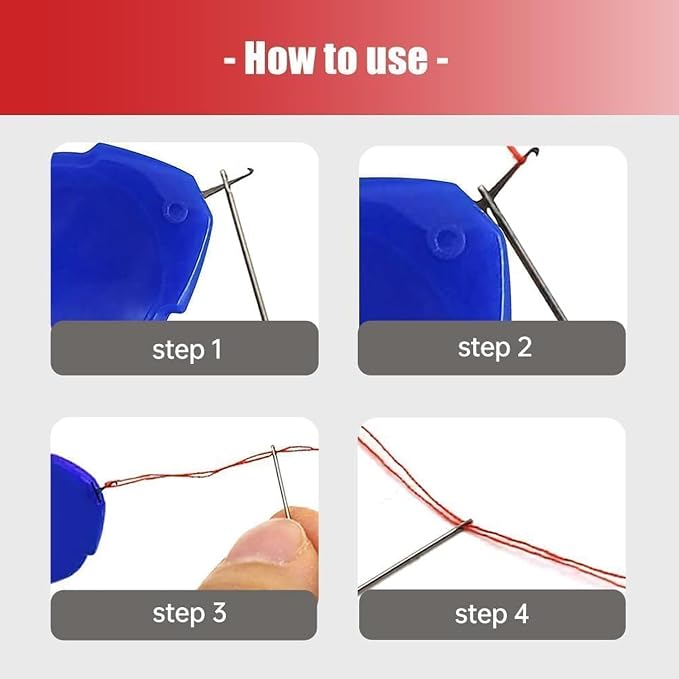 - How to use -

step 1

step 2

step 3

step 4