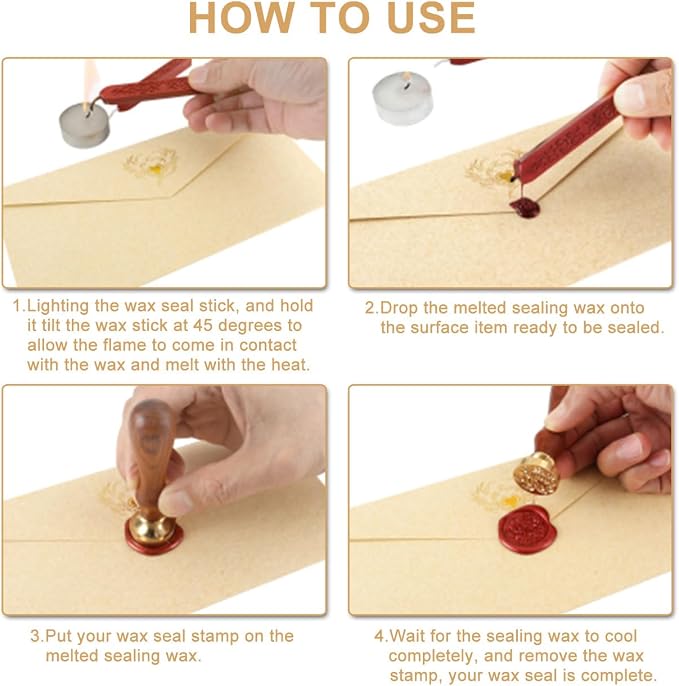 HOW TO USE

1.Lighting the wax seal stick, and hold it tilt the wax stick at 45 degrees to allow the flame to come in contact with the wax and melt with the heat.

2.Drop the melted sealing wax onto the surface item ready to be sealed.

3.Put your wax seal stamp on the melted sealing wax.

4.Wait for the sealing wax to cool completely, and remove the wax stamp, your wax seal is complete.