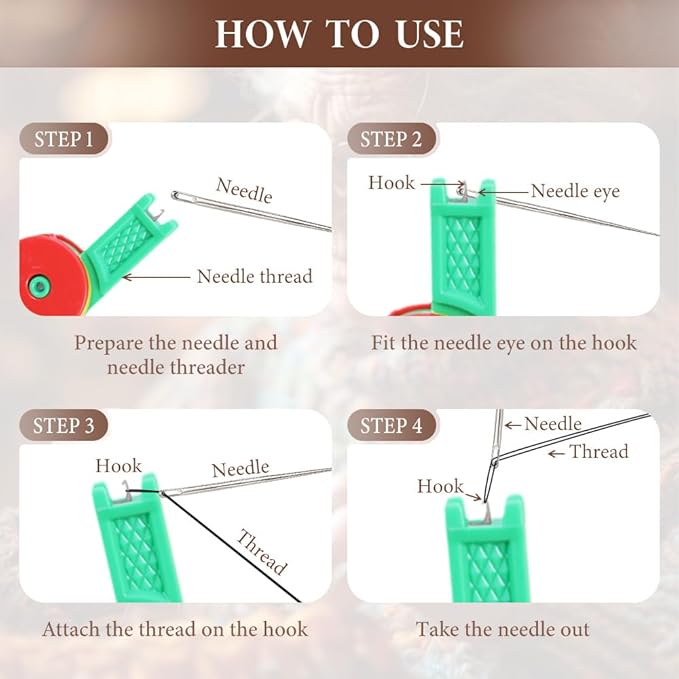 HOW TO USE

STEP 1

Needle

Needle thread

Prepare the needle and needle threader

STEP 2

Hook

Needle eye

Fit the needle eye on the hook

STEP 3

Hook

Needle

Thread

Attach the thread on the hook

STEP 4

Needle

Thread

Hook

Take the needle out