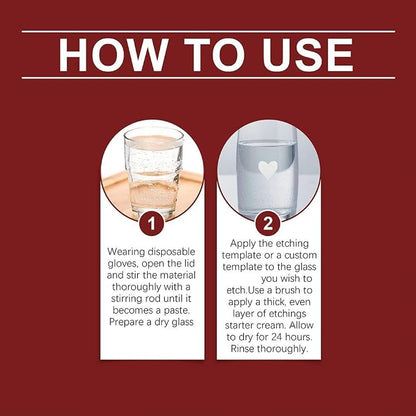 HOW TO USE

1

Wearing disposable gloves, open the lid and stir the material thoroughly with a stirring rod until it becomes a paste. Prepare a dry glass

2

Apply the etching template or a custom template to the glass you wish to etch.Use a brush to apply a thick, even layer of etchings starter cream. Allow to dry for 24 hours. Rinse thoroughly.