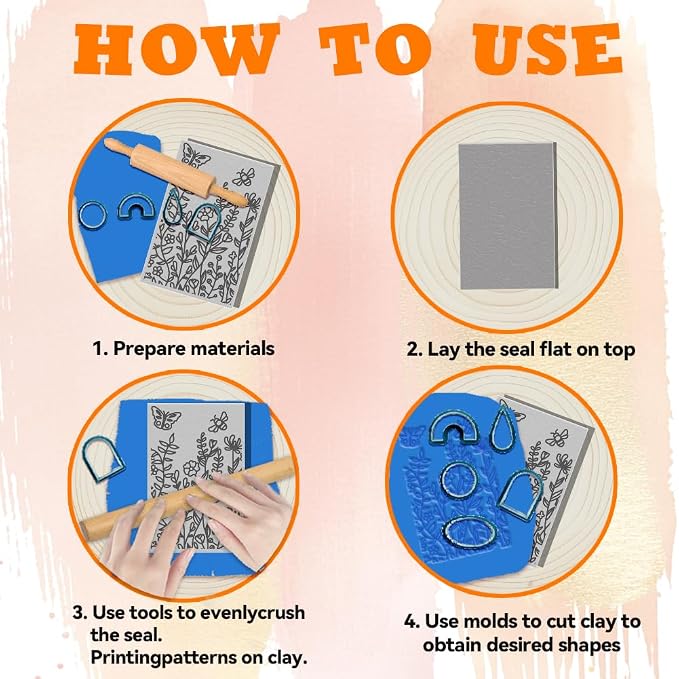 HOW TO USE

1. Prepare materials

2. Lay the seal flat on top

3. Use tools to evenlycrush the seal. Printingpatterns on clay.

4. Use molds to cut clay to obtain desired shapes