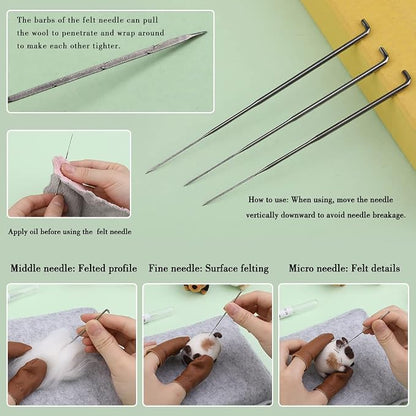 The barbs of the felt needle can pull the wool to penetrate and wrap around to make each other tighter.

Apply oil before using the felt needle

How to use: When using, move the needle vertically downward to avoid needle breakage.

Middle needle: Felted profile

Fine needle: Surface felting

Micro needle: Felt details