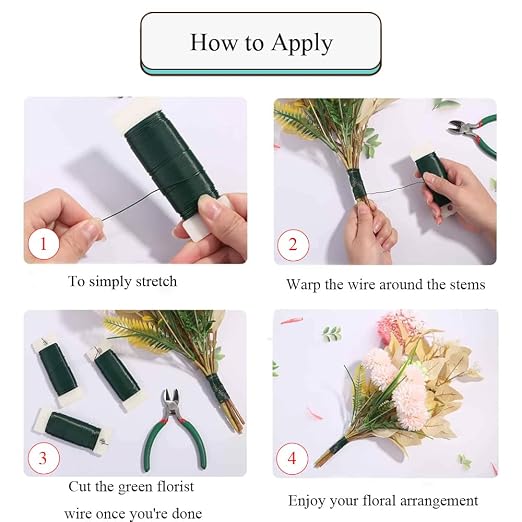 How to Apply

1

To simply stretch

2

Warp the wire around the stems

3

Cut the green florist wire once you're done

4

Enjoy your floral arrangement