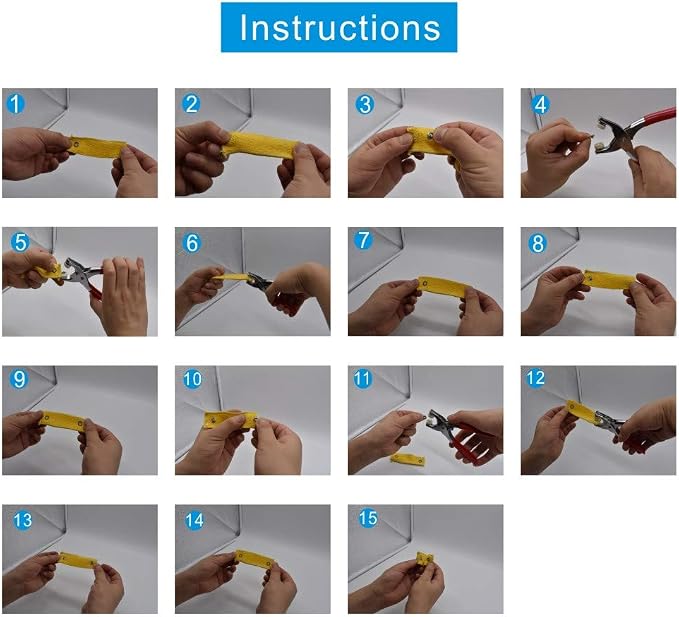 Instructions

1

2

3

4

5

6

7

8

9

10

11

12

13

14

15