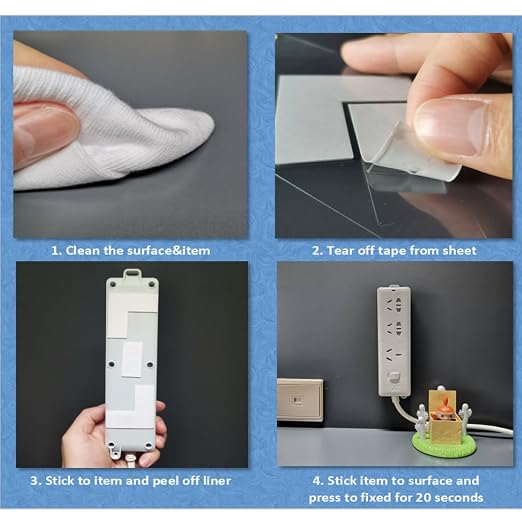 1. Clean the surface&item

2. Tear off tape from sheet

3. Stick to Item and peel off liner

4. Stick item to surface and press to fixed for 20 seconds