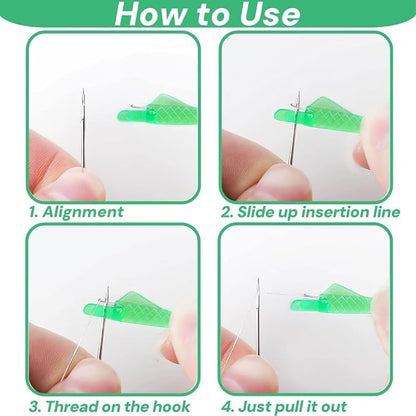 How to Use

1. Alignment

2. Slide up insertion line

3. Thread on the hook

4. Just pull it out