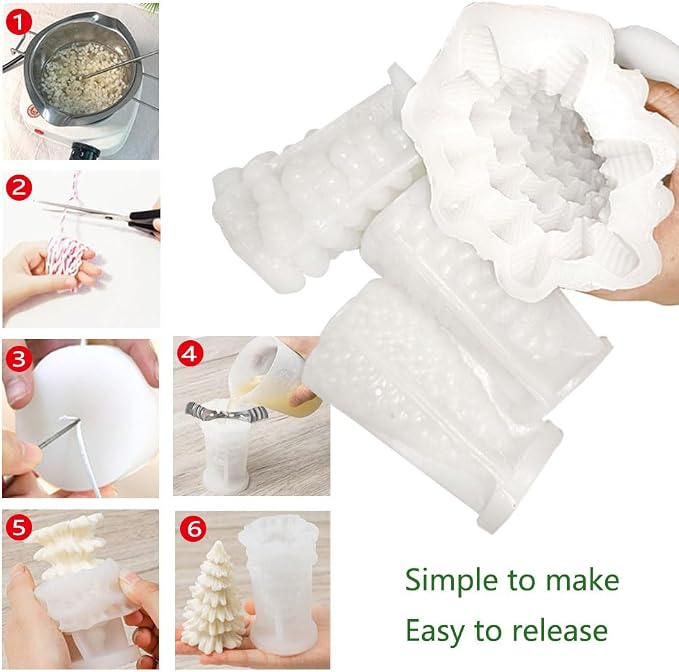 1
2
3
4
5
6

Simple to make
Easy to release