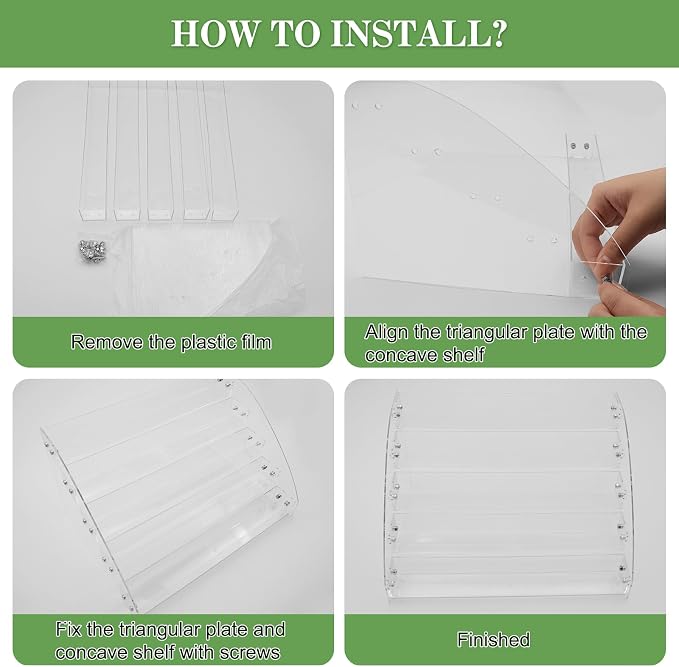 HOW TO INSTALL?

Remove the plastic film

Align the triangular plate with the concave shelf

Fix the triangular plate and concave shelf with screws

Finished