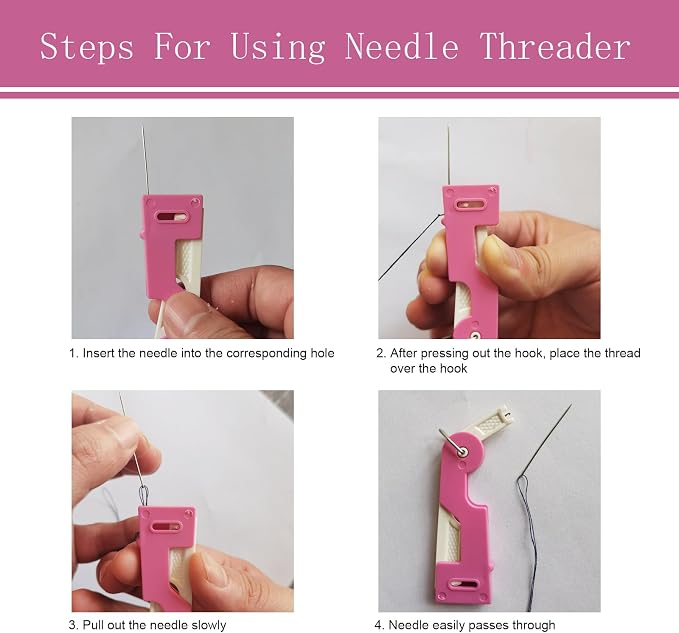 Steps For Using Needle Threader

1. Insert the needle into the corresponding hole

2. After pressing out the hook, place the thread over the hook

3. Pull out the needle slowly

4. Needle easily passes through