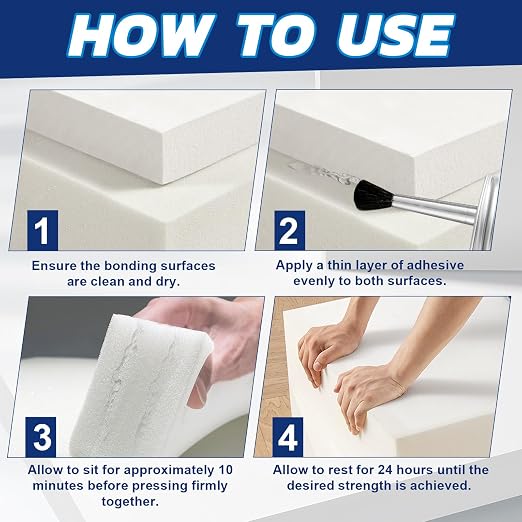 HOW TO USE

1

Ensure the bonding surfaces are clean and dry.

2

Apply a thin layer of adhesive evenly to both surfaces.

3

Allow to sit for approximately 10 minutes before pressing firmly together.

4

Allow to rest for 24 hours until the desired strength is achieved.