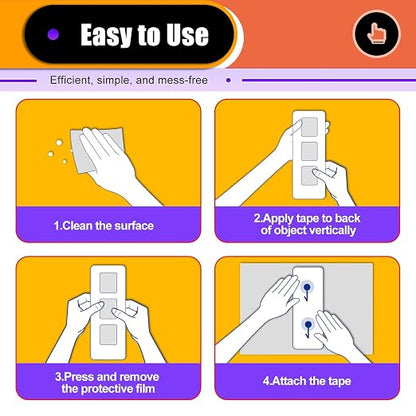 Easy to Use

Efficient, simple, and mess-free

1.Clean the surface

2.Apply tape to back of object vertically

3.Press and remove the protective film

4.Attach the tape