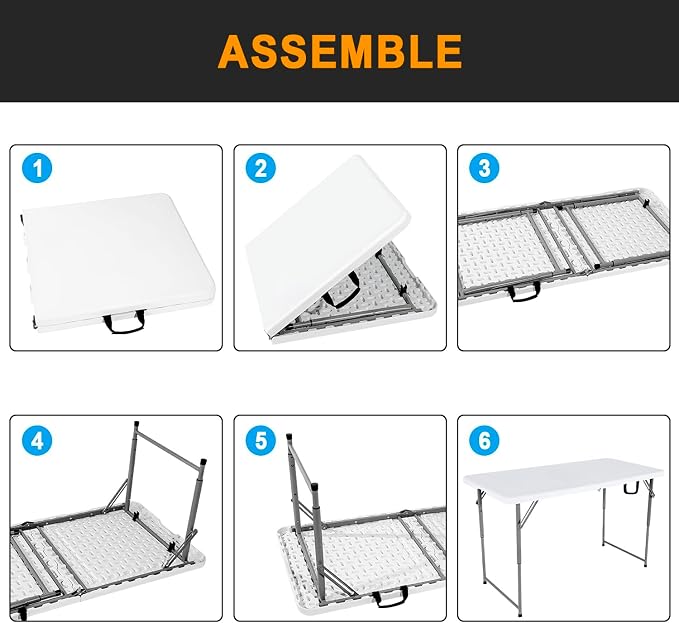 ASSEMBLE

1

2

3

4

5

6