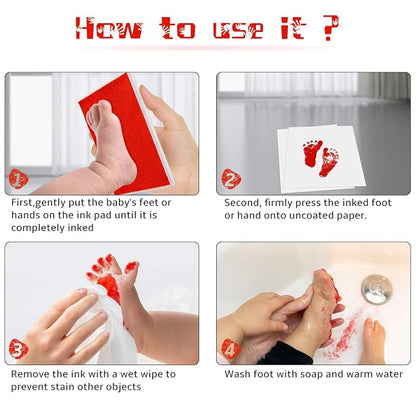 How to use it ?

1

First,gently put the baby's feet or hands on the ink pad until it is completely inked

2

Second, firmly press the inked foot or hand onto uncoated paper.

3

Remove the ink with a wet wipe to prevent stain other objects

4

Wash foot with soap and warm water