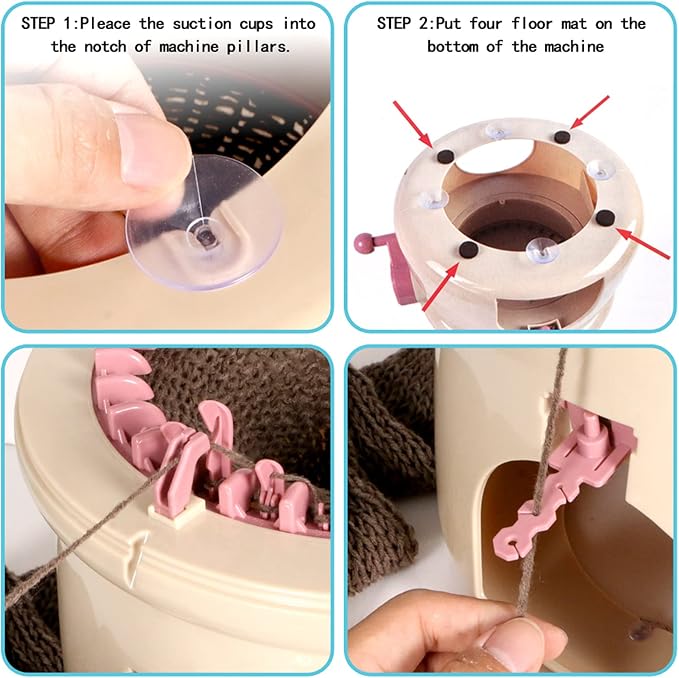 STEP 1:Pleace the suction cups into the notch of machine pillars.

STEP 2:Put four floor mat on the bottom of the machine