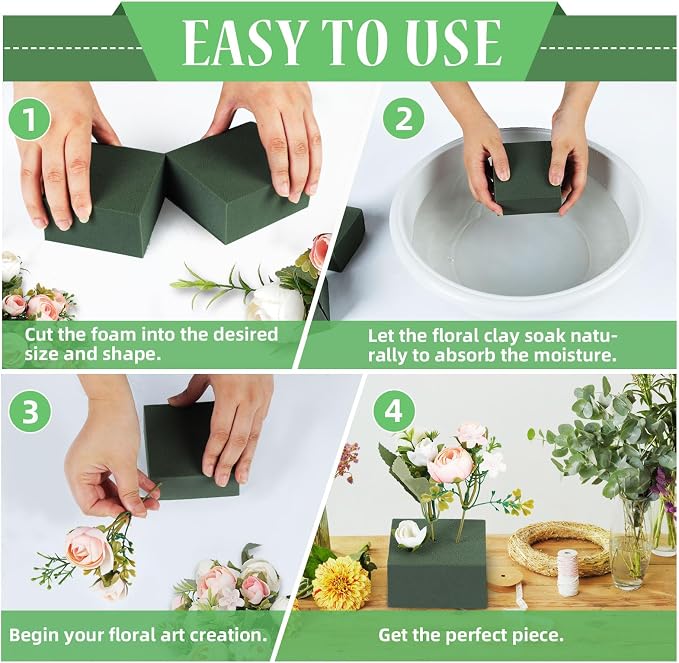 EASY TO USE

1

Cut the foam into the desired size and shape.

2

Let the floral clay soak naturally to absorb the moisture.

3

Begin your floral art creation.

4

Get the perfect piece.