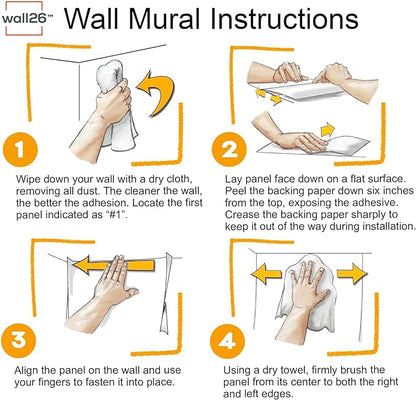 wall26™ Wall Mural Instructions

1

Wipe down your wall with a dry cloth, removing all dust. The cleaner the wall, the better the adhesion. Locate the first panel indicated as "#1".

2

Lay panel face down on a flat surface. Peel the backing paper down six inches from the top, exposing the adhesive. Crease the backing paper sharply to keep it out of the way during installation.

3

Align the panel on the wall and use your fingers to fasten it into place.

4

Using a dry towel, firmly brush the panel from its center to both the right and left edges.