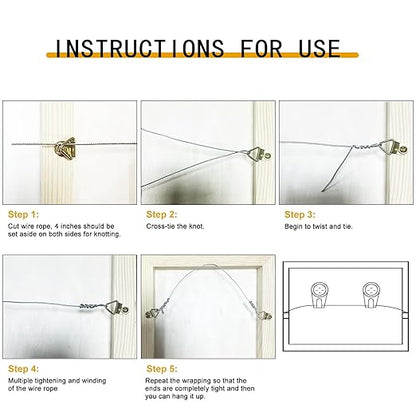 INSTRUCTIONS FOR USE

Step 1:
Cut wire rope, 4 inches should be set aside on both sides for knotting.

Step 2:
Cross-tie the knot.

Step 3:
Begin to twist and tie.

Step 4:
Multiple tightening and winding of the wire rope

Step 5:
Repeat the wrapping so that the ends are completely tight and then you can hang it up.