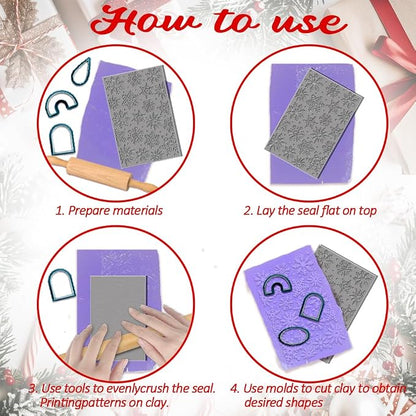 How to use

1. Prepare materials

2. Lay the seal flat on top

3. Use tools to evenlycrush the seal. Printingpatterns on clay.

4. Use molds to cut clay to obtain desired shapes