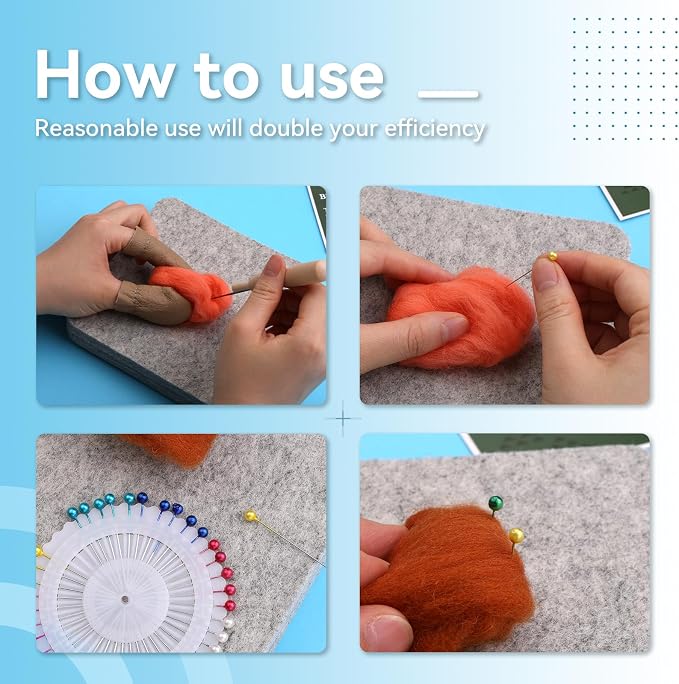 How to use

Reasonable use will double your efficiency