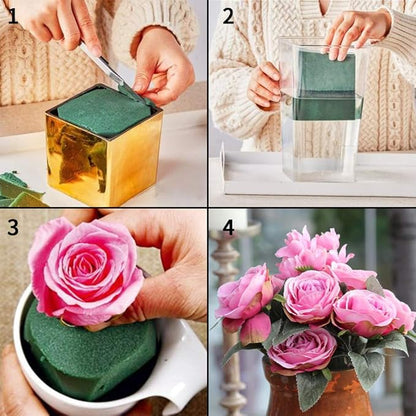 1

2

3

4