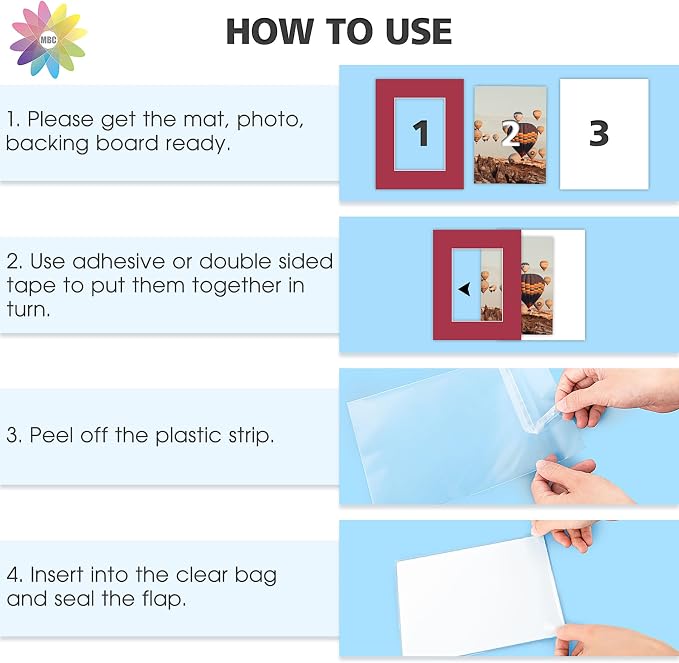 MBC

HOW TO USE

1. Please get the mat, photo, backing board ready.

1

2

3

2. Use adhesive or double sided tape to put them together in turn.

3. Peel off the plastic strip.

4. Insert into the clear bag and seal the flap.