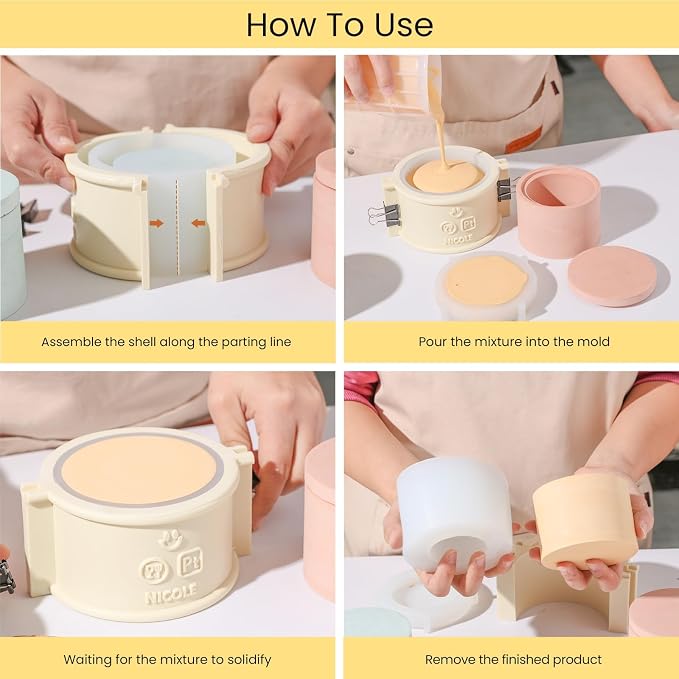 How To Use

Pt
NICOLE

Assemble the shell along the parting line

Pour the mixture into the mold

Pt
NICOLE

Waiting for the mixture to solidify

Remove the finished product