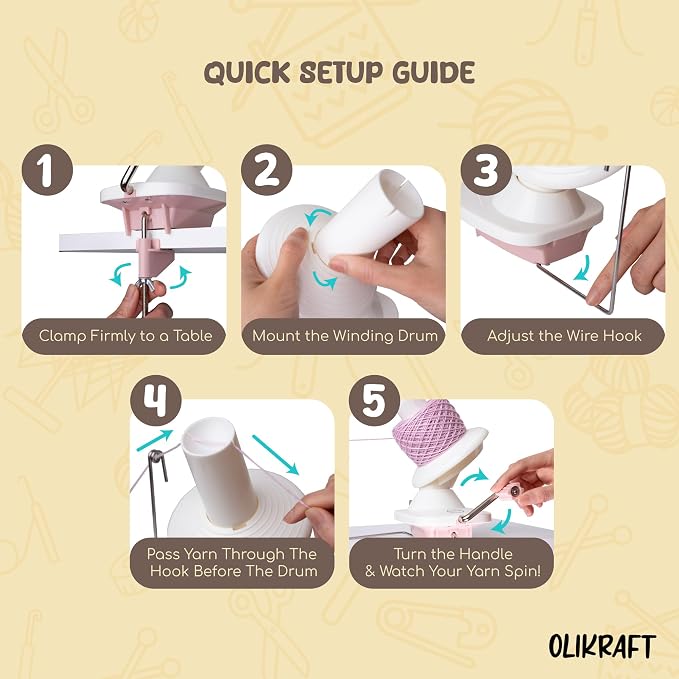 QUICK SETUP GUIDE

1
Clamp Firmly to a Table

2
Mount the Winding Drum

3
Adjust the Wire Hook

4
Pass Yarn Through The Hook Before The Drum

5
Turn the Handle & Watch Your Yarn Spin!

OLIKRAFT