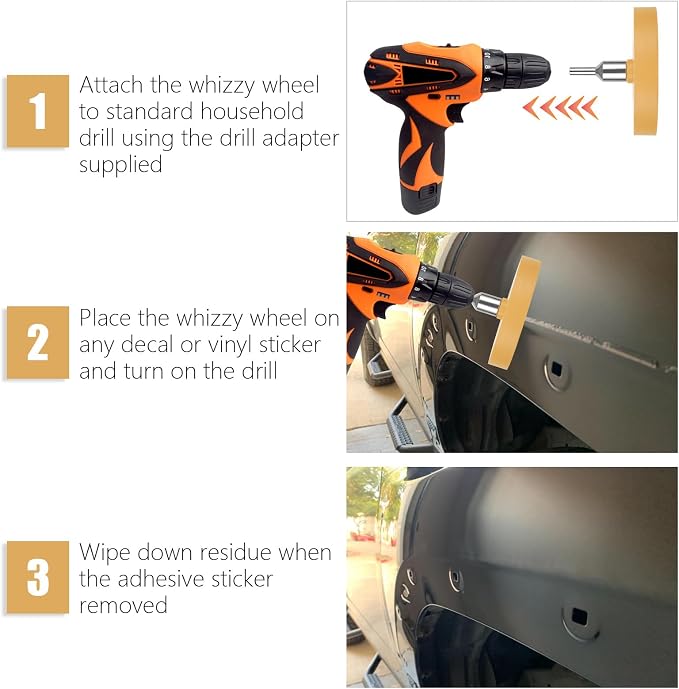 1

Attach the whizzy wheel to standard household drill using the drill adapter supplied

2

Place the whizzy wheel on any decal or vinyl sticker and turn on the drill

3

Wipe down residue when the adhesive sticker removed