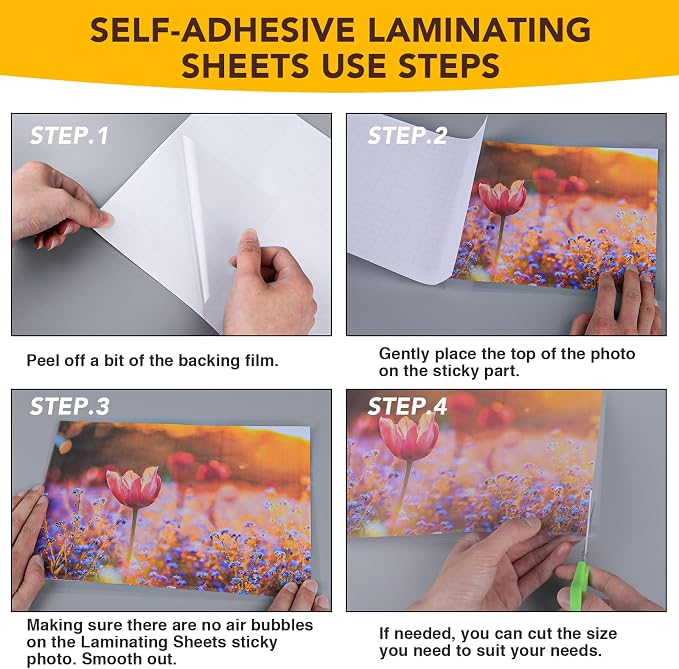 SELF-ADHESIVE LAMINATING SHEETS USE STEPS

STEP.1

Peel off a bit of the backing film.

STEP.2

Gently place the top of the photo on the sticky part.

STEP.3

Making sure there are no air bubbles on the Laminating Sheets sticky photo. Smooth out.

STEP.4

If needed, you can cut the size you need to suit your needs.