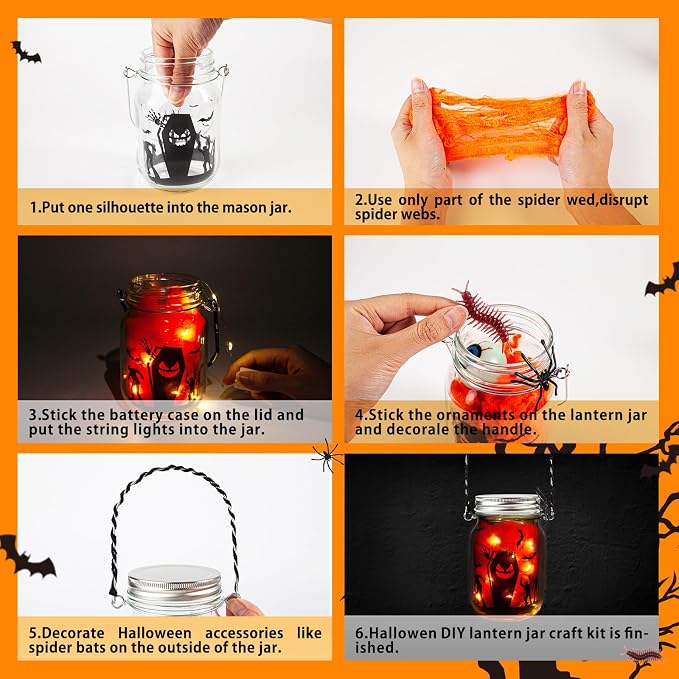 1.Put one silhouette into the mason jar.

2.Use only part of the spider wed,disrupt spider webs.

3.Stick the battery case on the lid and put the string lights into the jar.

4.Stick the ornaments on the lantern jar and decorale the handle.

5.Decorate Halloween accessories like spider bats on the outside of the jar.

6.Hallowen DIY lantern jar craft kit is finished.