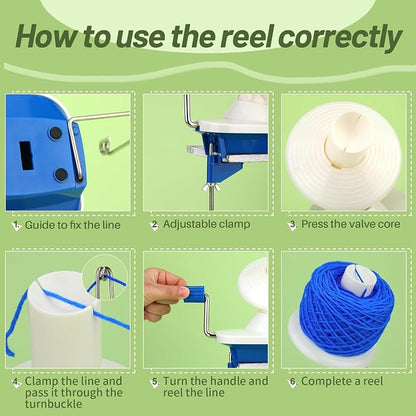 How to use the reel correctly

1. Guide to fix the line

2. Adjustable clamp

3. Press the valve core

4. Clamp the line and pass it through the turnbuckle

5. Turn the handle and reel the line

6. Complete a reel