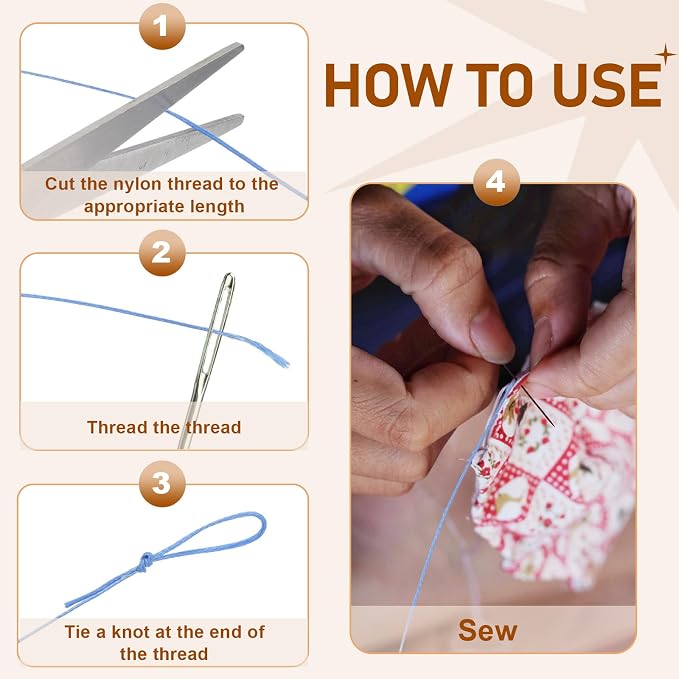 HOW TO USE

1

Cut the nylon thread to the appropriate length

2

Thread the thread

3

Tie a knot at the end of the thread

4

Sew