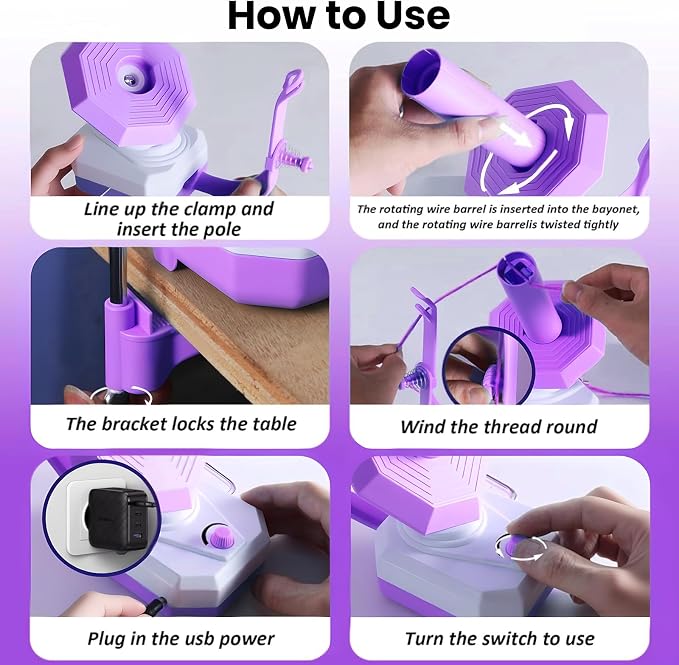 How to Use

Line up the clamp and insert the pole

The rotating wire barrel is inserted into the bayonet, and the rotating wire barrelis twisted tightly

The bracket locks the table

Wind the thread round

Plug in the usb power

Turn the switch to use