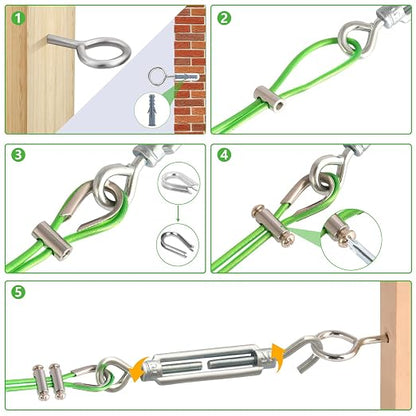 1

2

3

4

5