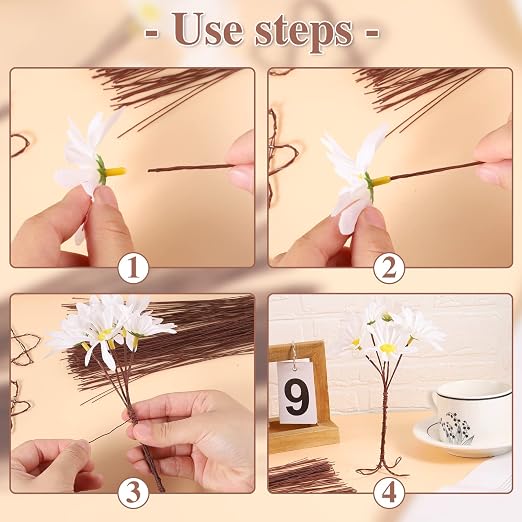 - Use steps -

1

2

3

9

4