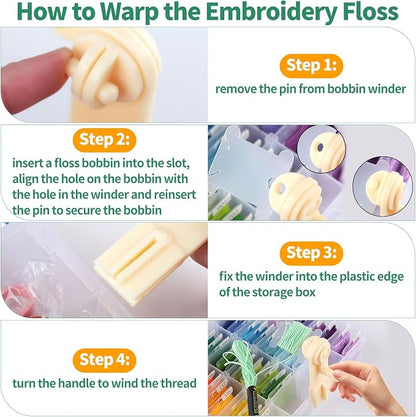 How to Warp the Embroidery Floss

Step 1:
remove the pin from bobbin winder

Step 2:
insert a floss bobbin into the slot, align the hole on the bobbin with the hole in the winder and reinsert the pin to secure the bobbin

Step 3:
fix the winder into the plastic edge of the storage box

Step 4:
turn the handle to wind the thread