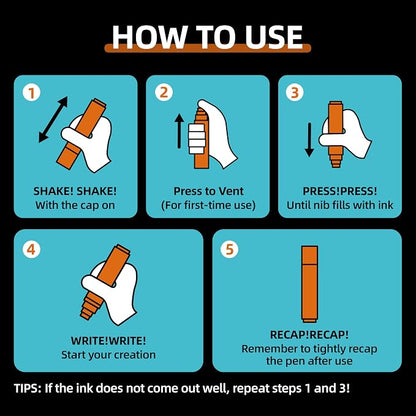 HOW TO USE

1
SHAKE! SHAKE!
With the cap on

2
Press to Vent
(For first-time use)

3
PRESS!PRESS!
Until nib fills with ink

4
WRITE!WRITE!
Start your creation

5
RECAP!RECAP!
Remember to tightly recap the pen after use

TIPS: If the ink does not come out well, repeat steps 1 and 3!