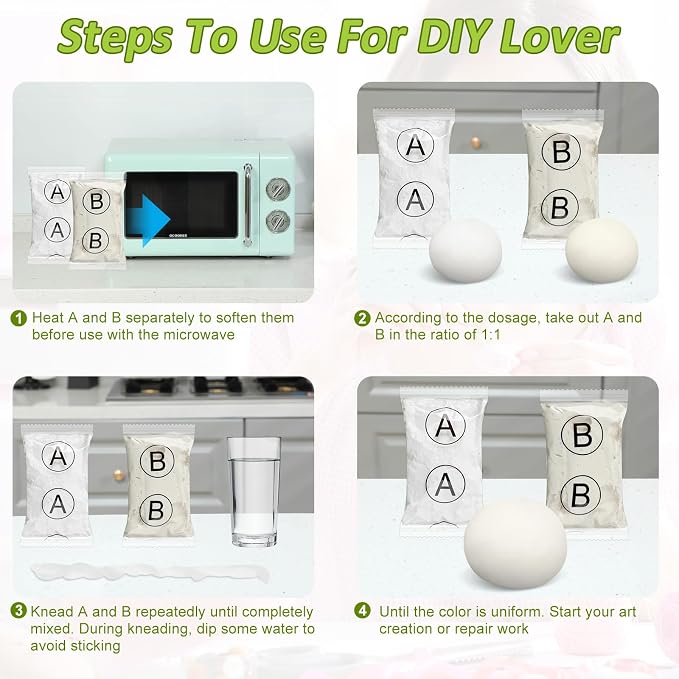 Steps To Use For DIY Lover

A A B B

1 Heat A and B separately to soften them before use with the microwave

A A B B

2 According to the dosage, take out A and B in the ratio of 1:1

A A B B

3 Knead A and B repeatedly until completely mixed. During kneading, dip some water to avoid sticking

A A B B

4 Until the color is uniform. Start your art creation or repair work