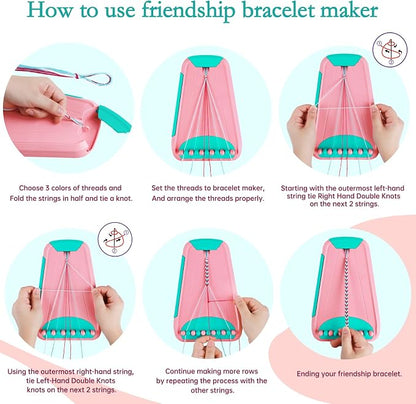 How to use friendship bracelet maker

Choose 3 colors of threads and Fold the strings in half and tie a knot.

Set the threads to bracelet maker, And arrange the threads properly.

Starting with the outermost left-hand string tie Right Hand Double Knots on the next 2 strings.

Using the outermost right-hand string, tie Left-Hand Double Knots knots on the next 2 strings.

Continue making more rows by repeating the process with the other strings.

Ending your friendship bracelet.